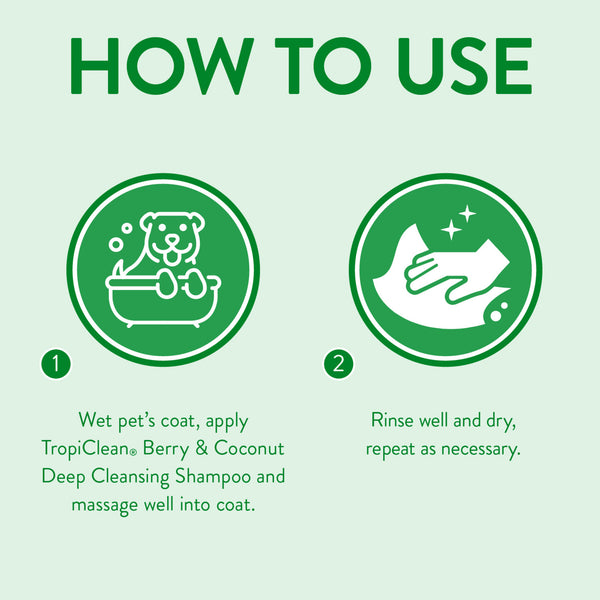 HOW TO USE

1

Wet pet's coat, apply TropiClean® Berry & Coconut Deep Cleansing Shampoo and massage well into coat.

2

Rinse well and dry, repeat as necessary.