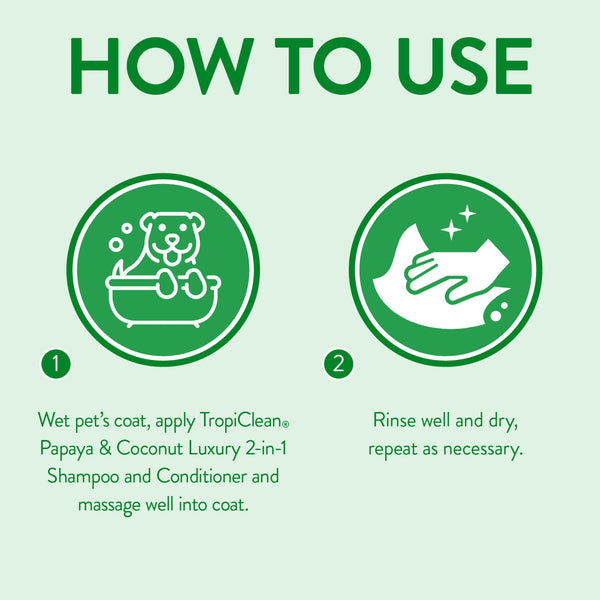 HOW TO USE

1

Wet pet's coat, apply TropiClean® Papaya & Coconut Luxury 2-in-1 Shampoo and Conditioner and massage well into coat.

2

Rinse well and dry, repeat as necessary.