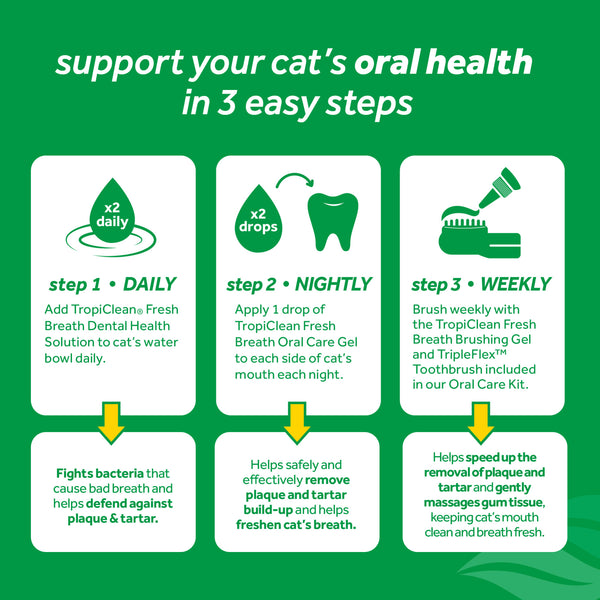 support your cat's oral health in 3 easy steps

x2 daily

step 1 • DAILY

Add TropiClean® Fresh Breath Dental Health Solution to cat's water bowl daily.

Fights bacteria that cause bad breath and helps defend against plaque & tartar.

x2 drops

step 2 • NIGHTLY

Apply 1 drop of TropiClean Fresh Breath Oral Care Gel to each side of cat's mouth each night.

Helps safely and effectively remove plaque and tartar build-up and helps freshen cat's breath.

step 3 • WEEKLY

Brush weekly with the TropiClean Fresh Breath Brushing Gel and TripleFlex™ Toothbrush included in our Oral Care Kit.

Helps speed up the removal of plaque and tartar and gently massages gum tissue, keeping cat's mouth clean and breath fresh.