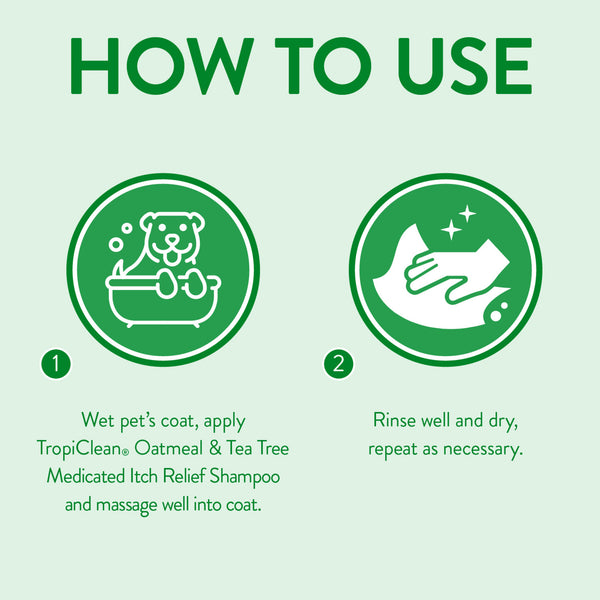 HOW TO USE

1

Wet pet's coat, apply TropiClean® Oatmeal & Tea Tree Medicated Itch Relief Shampoo and massage well into coat.

2

Rinse well and dry, repeat as necessary.